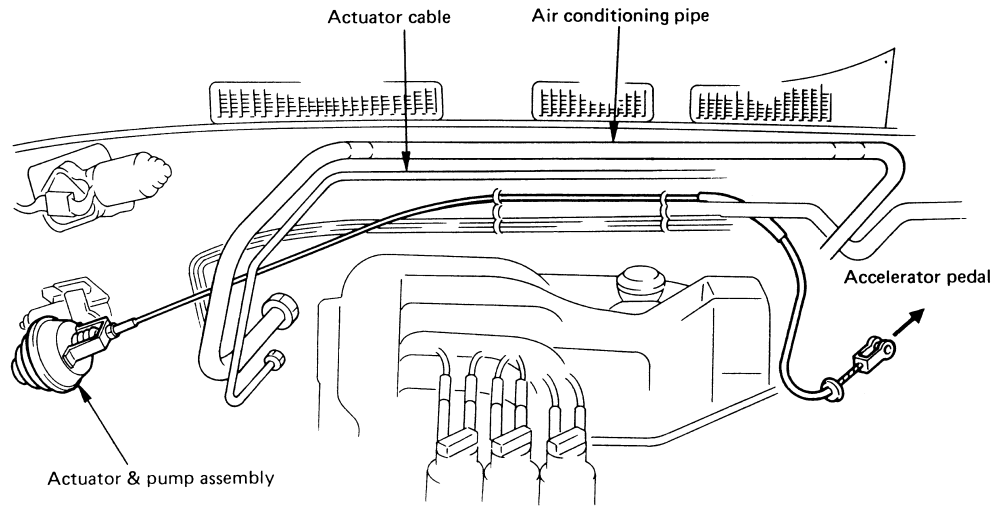 Actuator cable

Air conditioning pipe

Accelerator pedal

Actuator & pump assembly