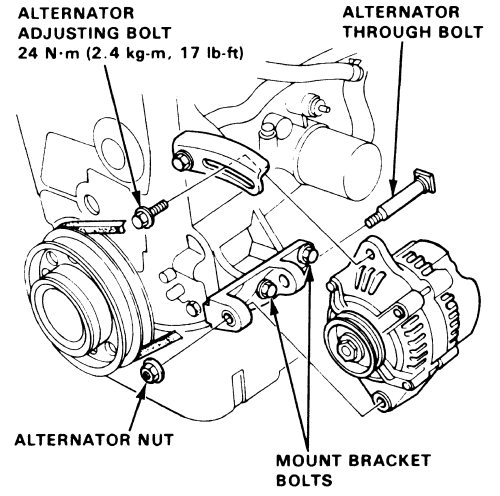 ALTERNATOR ADJUSTING BOLT
24 N·m (2.4 kg-m, 17 lb-ft)

ALTERNATOR THROUGH BOLT

ALTERNATOR NUT

MOUNT BRACKET BOLTS